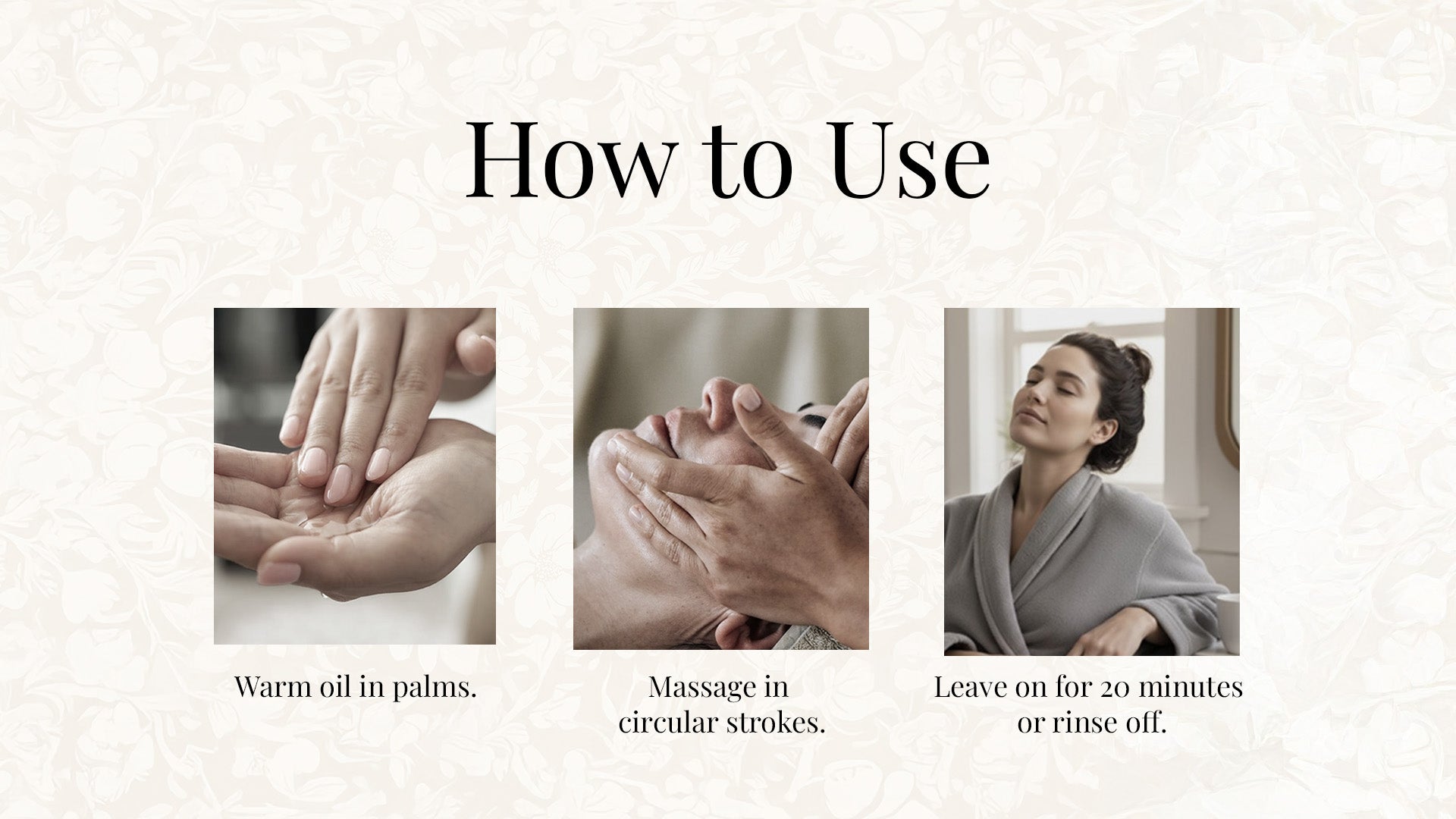 How to Use

Warm oil in palms.

Massage in circular strokes.

Leave on for 20 minutes or rinse off.