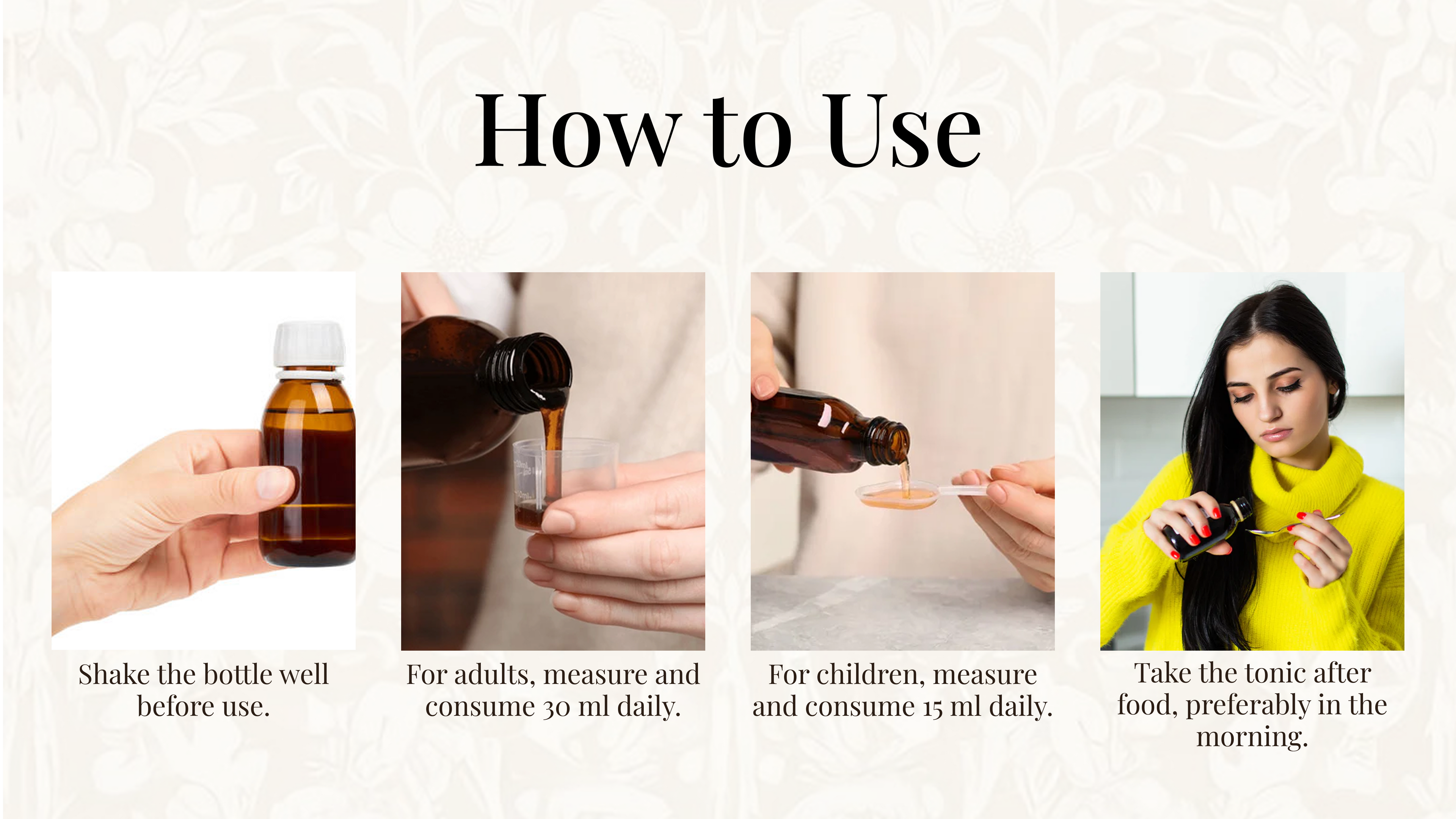 How to Use

Shake the bottle well before use.

For adults, measure and consume 30 ml daily.

For children, measure and consume 15 ml daily.

Take the tonic after food, preferably in the morning.