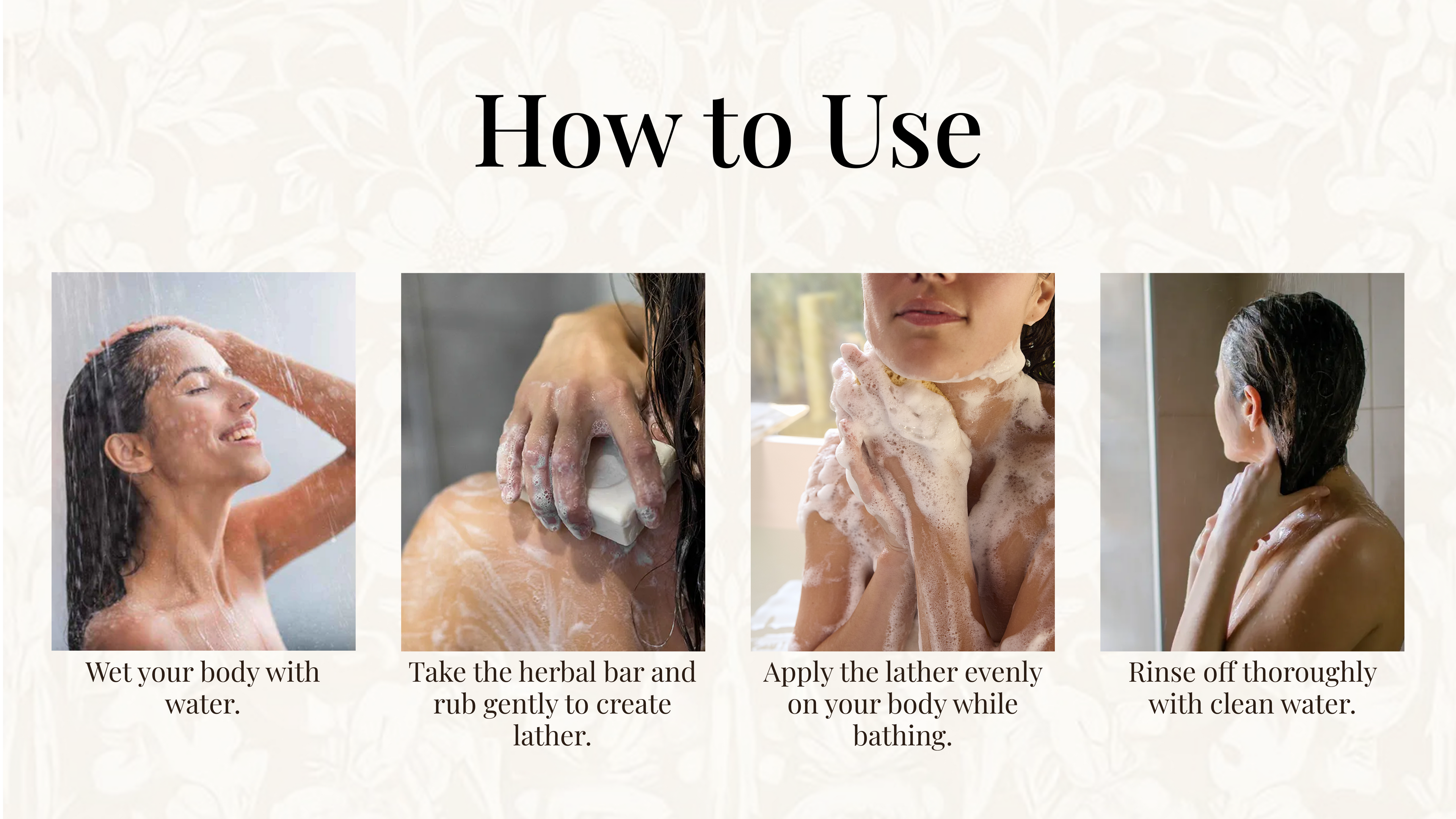 How to Use

Wet your body with water.

Take the herbal bar and rub gently to create lather.

Apply the lather evenly on your body while bathing.

Rinse off thoroughly with clean water.