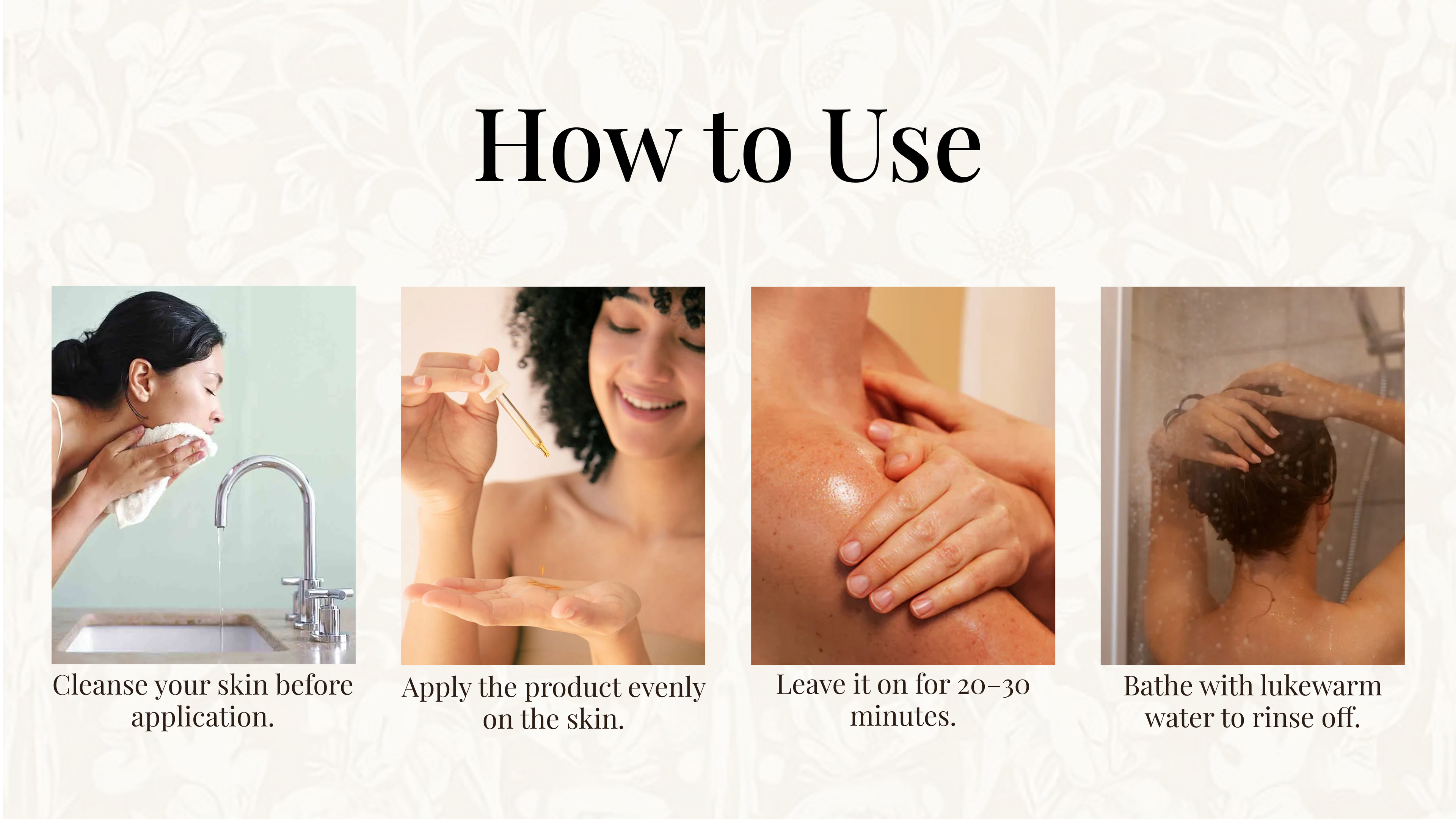 How to Use

Cleanse your skin before application.

Apply the product evenly on the skin.

Leave it on for 20–30 minutes.

Bathe with lukewarm water to rinse off.