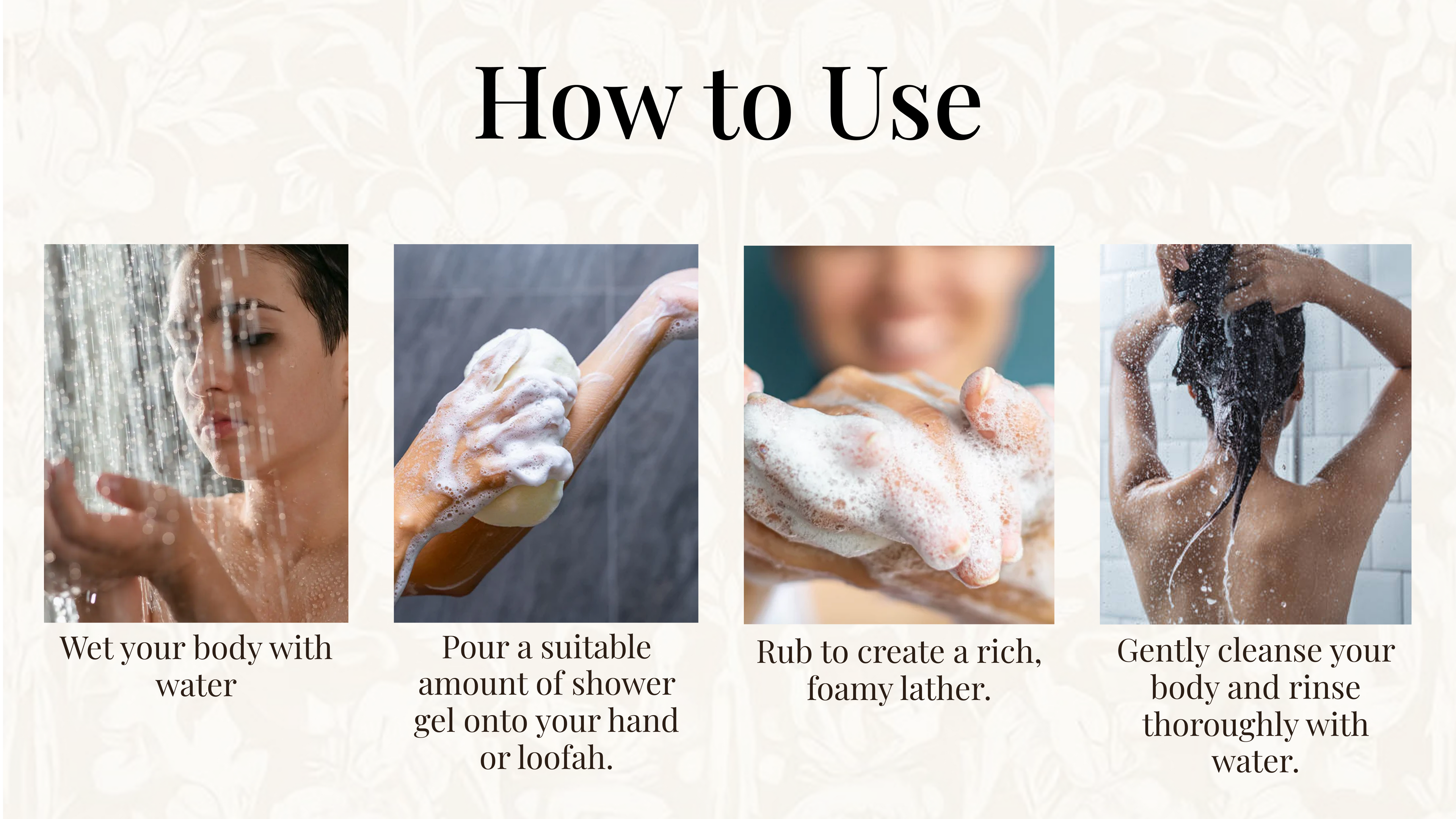 How to Use

Wet your body with water

Pour a suitable amount of shower gel onto your hand or loofah.

Rub to create a rich, foamy lather.

Gently cleanse your body and rinse thoroughly with water.