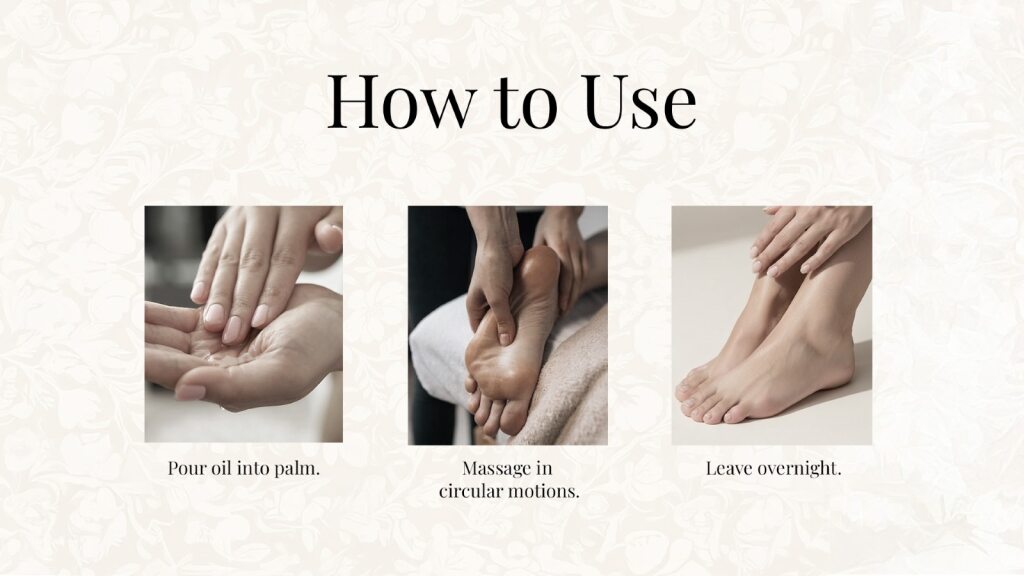 How to Use

Pour oil into palm.

Massage in circular motions.

Leave overnight.